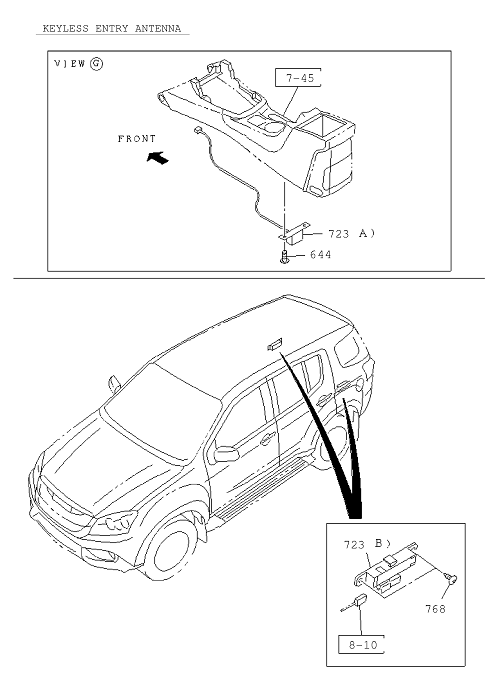 KEYLESS ENTRY ANTENNA

VIEW G

7-45

FRONT

723 A)

644

723 B)

768

8-10